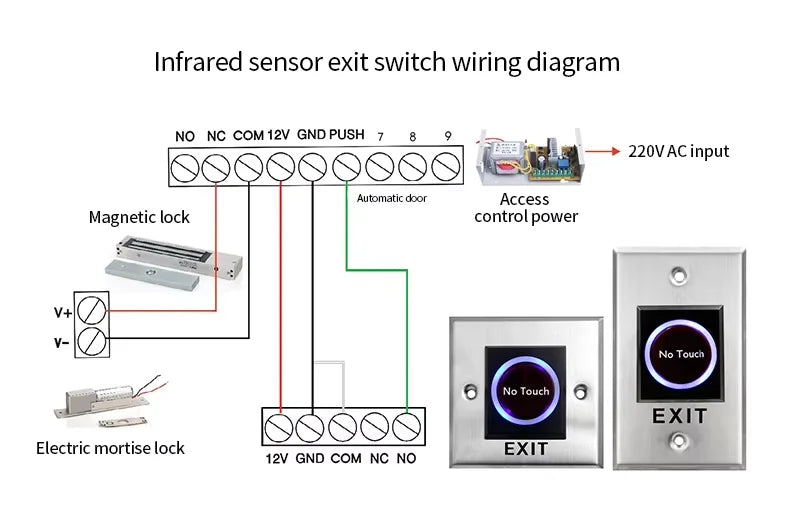 Infrared sensor exit switch wiring diagram

NO NC COM 12V GND PUSH 7 8 9

220V AC input

Automatic door

Access control power

Magnetic lock

V+
V-

Electric mortise lock

12V GND COM NC NO

No Touch
EXIT

No Touch
EXIT