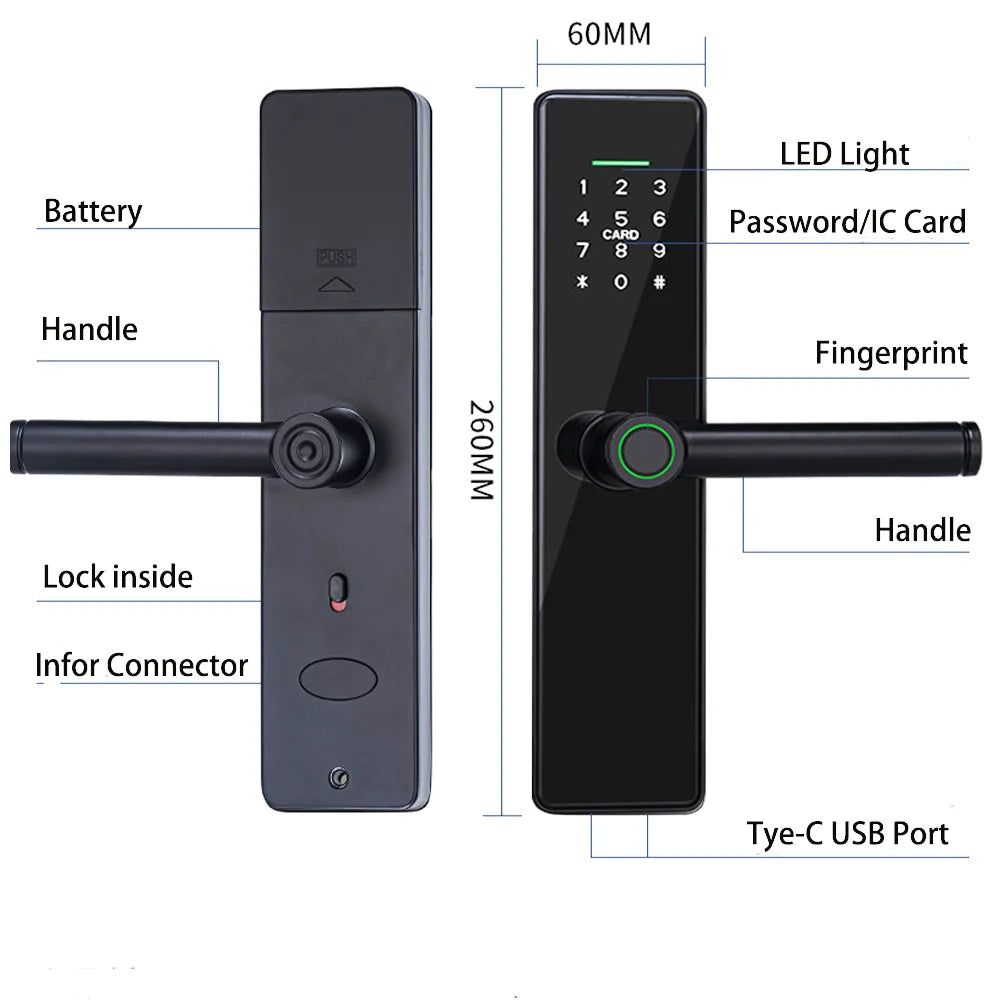 60MM

Battery

PUSH

Handle

Lock inside

Infor Connector

260MM

LED Light

1 2 3
4 5 6
CARD
7 8 9
* 0 #

Password/IC Card

Fingerprint

Handle

Tye-C USB Port