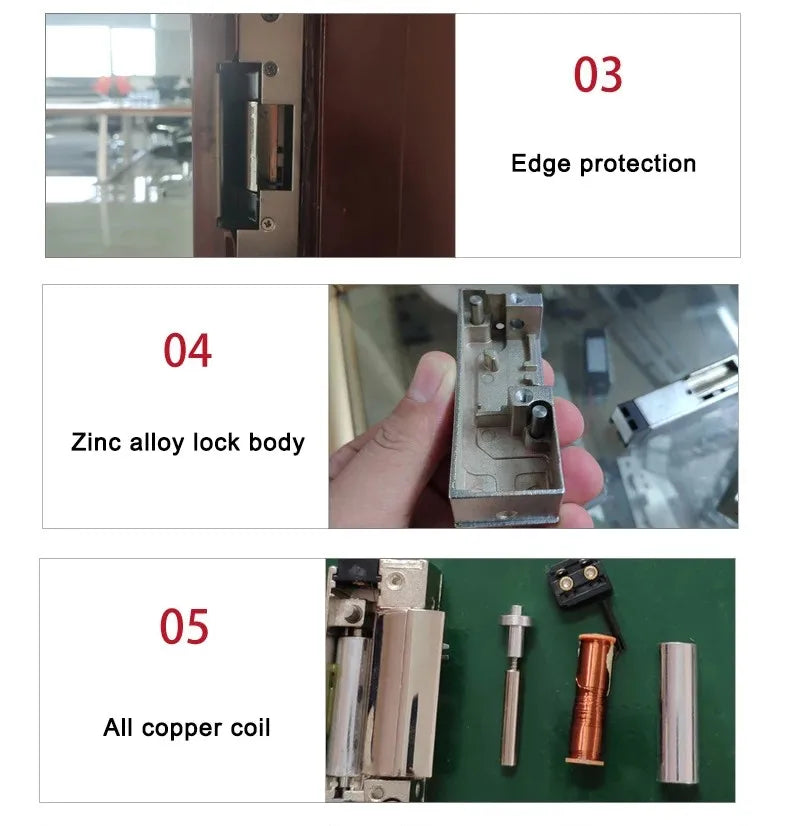 03

Edge protection

04

Zinc alloy lock body

05

All copper coil