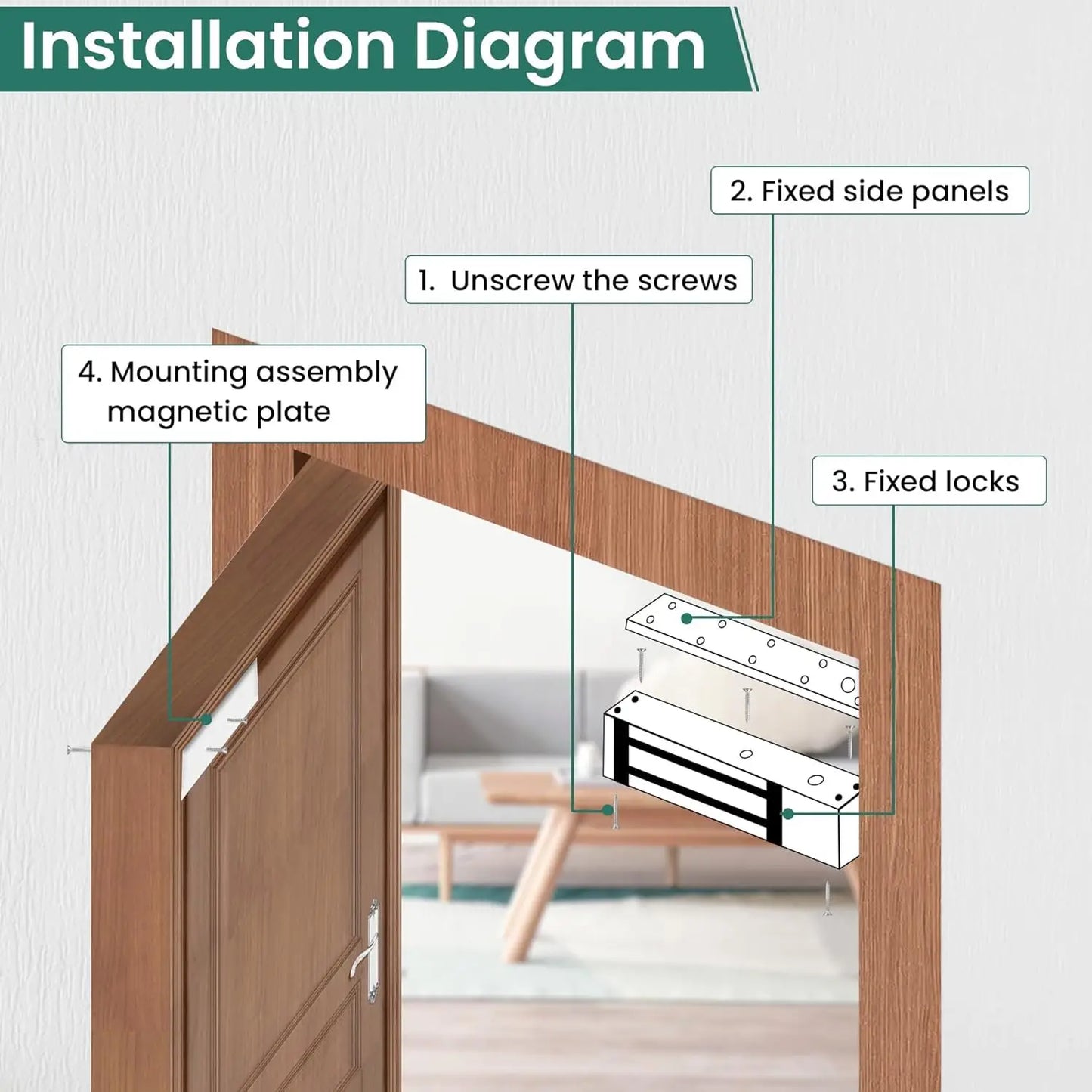 Installation Diagram

2. Fixed side panels

1. Unscrew the screws

4. Mounting assembly magnetic plate

3. Fixed locks