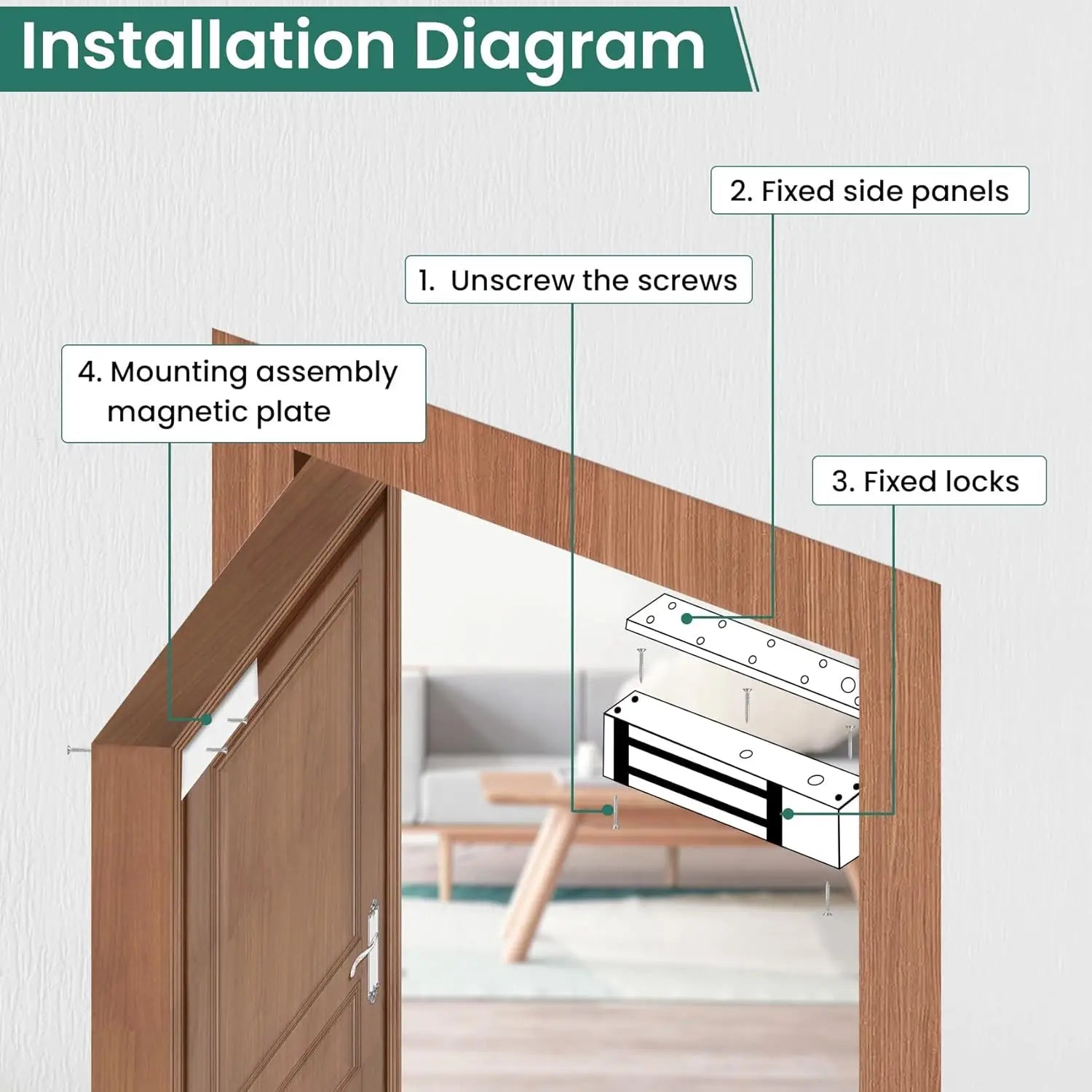 Installation Diagram

2. Fixed side panels

1. Unscrew the screws

4. Mounting assembly magnetic plate

3. Fixed locks