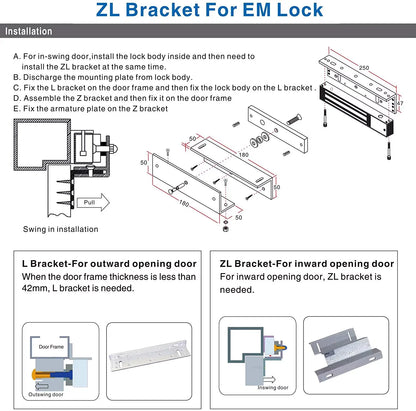 ZL Bracket For EM Lock

Installation

A. For in-swing door,install the lock body inside and then need to install the ZL bracket at the same time.
B. Discharge the mounting plate from lock body.
C. Fix the L bracket on the door frame and then fix the lock body on the L bracket .
D. Assemble the Z bracket and then fix it on the door frame
E. Fix the armature plate on the Z bracket

250
47
50
180
50
50
180
50

Pull

Swing in installation

L Bracket-For outward opening door
When the door frame thickness is less than 42mm, L bracket is needed.

Door Frame

Outswing door

ZL Bracket-For inward opening door
For inward opening door, ZL bracket is needed.

Inswing door